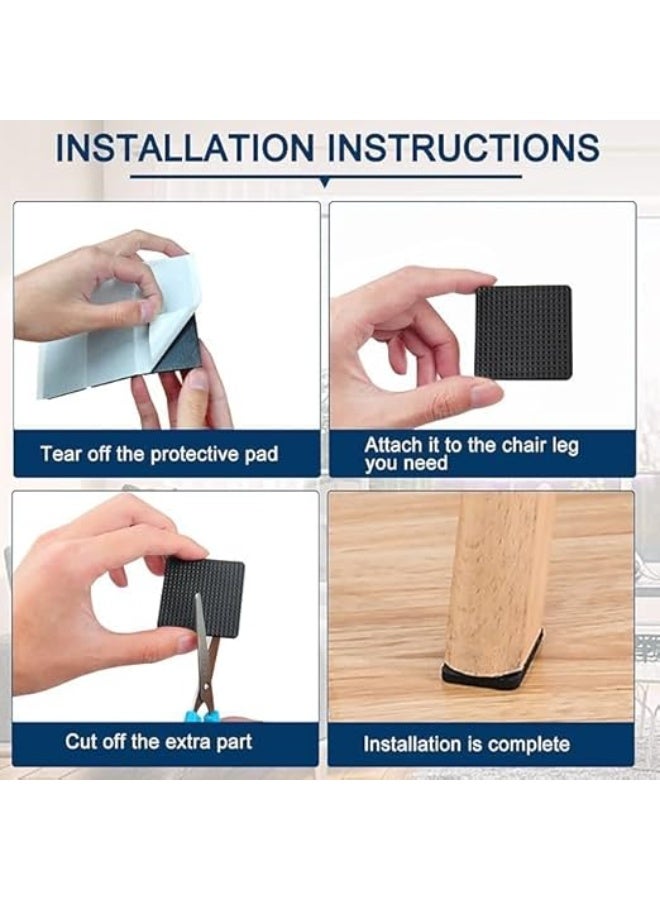 INSTALLATION INSTRUCTIONS

Tear off the protective pad

Attach it to the chair leg you need

Cut off the extra part

Installation is complete